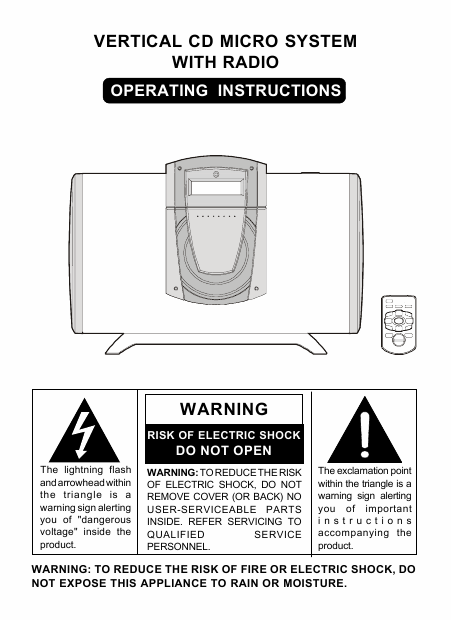 VERTICAL CD MICRO SYSTEM
WITH RADIO

OPERATING INSTRUCTIONS

The lightning flash and arrowhead within the triangle is a warning sign alerting you of "dangerous voltage" inside the product.

WARNING

RISK OF ELECTRIC SHOCK
DO NOT OPEN

WARNING: TO REDUCE THE RISK OF ELECTRIC SHOCK, DO NOT REMOVE COVER (OR BACK) NO USER-SERVICEABLE PARTS INSIDE. REFER SERVICING TO QUALIFIED SERVICE PERSONNEL.

The exclamation point within the triangle is a warning sign alerting you of important instructions accompanying the product.

WARNING: TO REDUCE THE RISK OF FIRE OR ELECTRIC SHOCK, DO NOT EXPOSE THIS APPLIANCE TO RAIN OR MOISTURE.