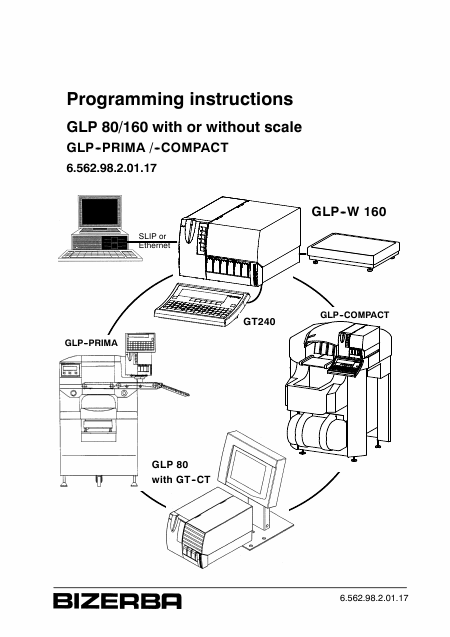 Programming instructions

GLP 80/160 with or without scale

GLP-PRIMA /-COMPACT

6.562.98.2.01.17

SLIP or Ethernet

GLP-W 160

GT240

GLP-COMPACT

GLP-PRIMA

GLP 80 with GT-CT

BIZERBA

6.562.98.2.01.17