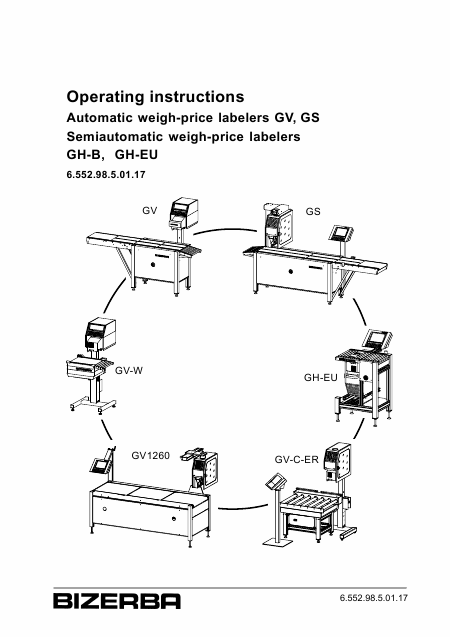 Operating instructions
Automatic weigh-price labelers GV, GS
Semiautomatic weigh-price labelers
GH-B, GH-EU
6.552.98.5.01.17

GV

GS

GV-W

GH-EU

GV1260

GV-C-ER

BIZERBA

6.552.98.5.01.17