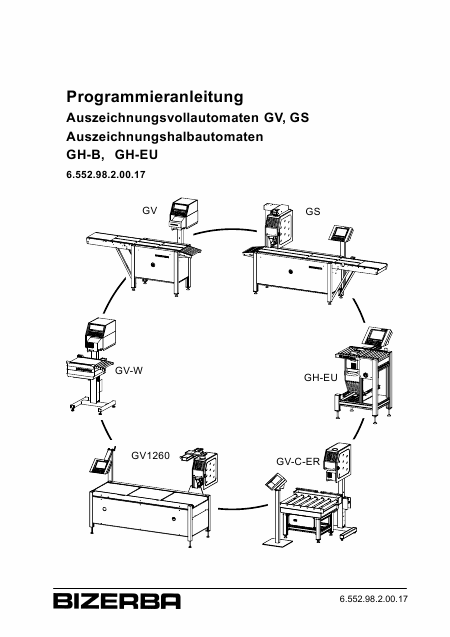 Programmieranleitung
Auszeichnungsvollautomaten GV, GS
Auszeichnungshalbautomaten
GH-B, GH-EU
6.552.98.2.00.17

GV

GS

GV-W

GH-EU

GV1260

GV-C-ER

BIZERBA

6.552.98.2.00.17