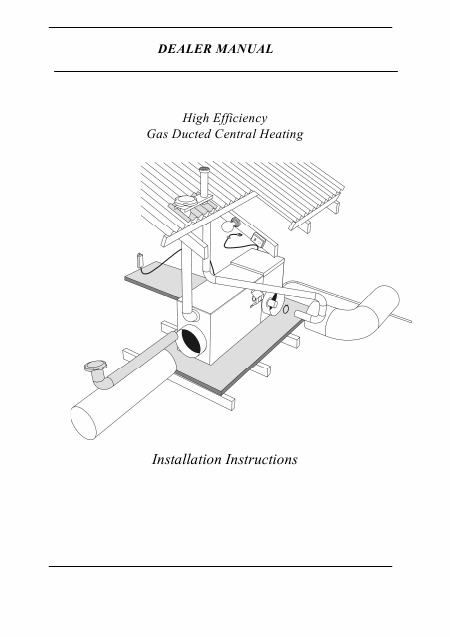 DEALER MANUAL

High Efficiency
Gas Ducted Central Heating

Installation Instructions