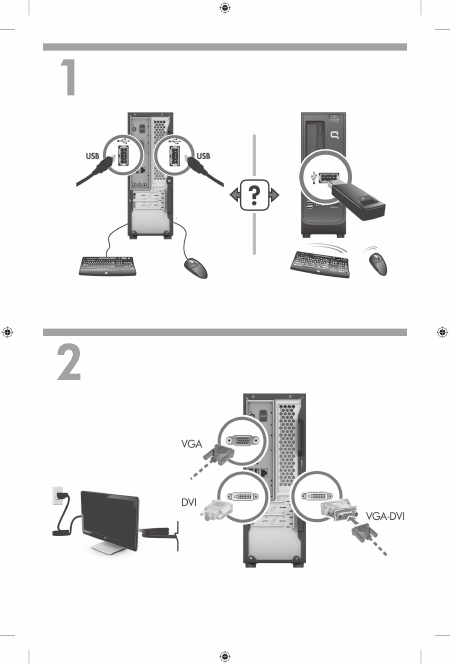 1

USB
USB
?

2

VGA
DVI
VGA-DVI