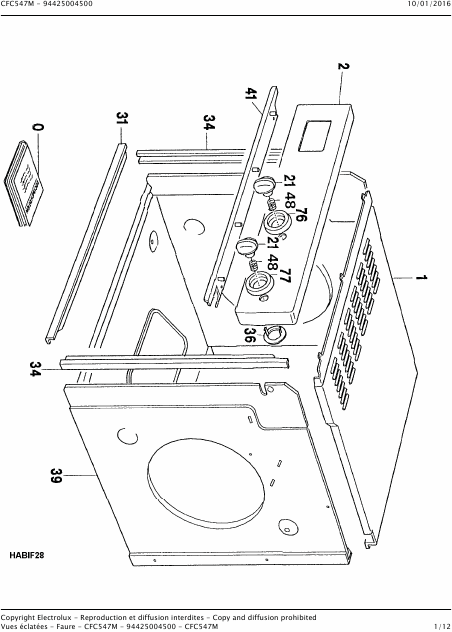 CFC547M - 94425004500

10/01/2016

2

41

34

31

0

21

48

76

21

48

77

1

36

34

39

HABIF28

Copyright Electrolux - Reproduction et diffusion interdites - Copy and diffusion prohibited
Vues éclatées - Faure - CFC547M - 94425004500 - CFC547M

1/12