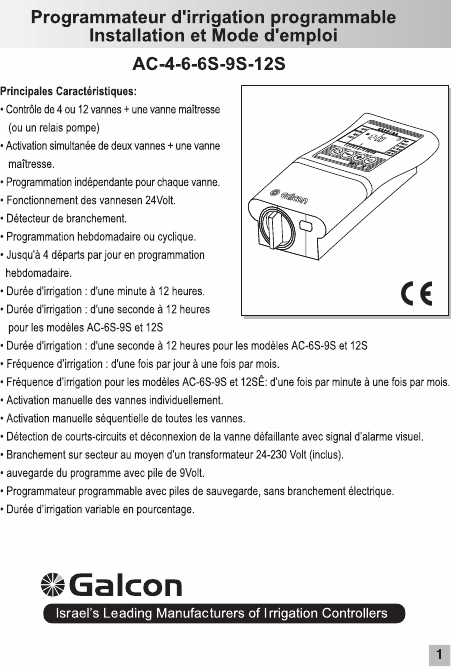 Programmateur d'irrigation programmable
Installation et Mode d'emploi

AC-4-6-6S-9S-12S

Principales Caractéristiques:
• Contrôle de 4 ou 12 vannes + une vanne maîtresse (ou un relais pompe)
• Activation simultanée de deux vannes + une vanne maîtresse.
• Programmation indépendante pour chaque vanne.
• Fonctionnement des vannesen 24Volt.
• Détecteur de branchement.
• Programmation hebdomadaire ou cyclique.
• Jusqu'à 4 départs par jour en programmation hebdomadaire.
• Durée d'irrigation : d'une minute à 12 heures.
• Durée d'irrigation : d'une seconde à 12 heures pour les modèles AC-6S-9S et 12S
• Durée d'irrigation : d'une seconde à 12 heures pour les modèles AC-6S-9S et 12S
• Fréquence d'irrigation : d'une fois par jour à une fois par mois.
• Fréquence d'irrigation pour les modèles AC-6S-9S et 12SÊ: d'une fois par minute à une fois par mois.
• Activation manuelle des vannes individuellement.
• Activation manuelle séquentielle de toutes les vannes.
• Détection de courts-circuits et déconnexion de la vanne défaillante avec signal d'alarme visuel.
• Branchement sur secteur au moyen d'un transformateur 24-230 Volt (inclus).
• auvegarde du programme avec pile de 9Volt.
• Programmateur programmable avec piles de sauvegarde, sans branchement électrique.
• Durée d'irrigation variable en pourcentage.

Galcon

CE

Galcon
Israel's Leading Manufacturers of Irrigation Controllers

1