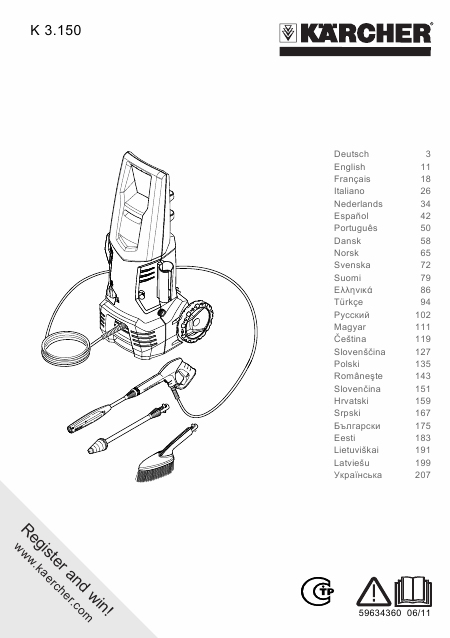 K 3.150

KÄRCHER

| Deutsch | 3 |
|---|---|
| English | 11 |
| Français | 18 |
| Italiano | 26 |
| Nederlands | 34 |
| Español | 42 |
| Português | 50 |
| Dansk | 58 |
| Norsk | 65 |
| Svenska | 72 |
| Suomi | 79 |
| Ελληνικά | 86 |
| Türkçe | 94 |
| Русский | 102 |
| Magyar | 111 |
| Čeština | 119 |
| Slovenščina | 127 |
| Polski | 135 |
| Româneşte | 143 |
| Slovenčina | 151 |
| Hrvatski | 159 |
| Srpski | 167 |
| Български | 175 |
| Eesti | 183 |
| Lietuviškai | 191 |
| Latviešu | 199 |
| Українська | 207 |

Register and win!
www.kaercher.com

59634360 06/11