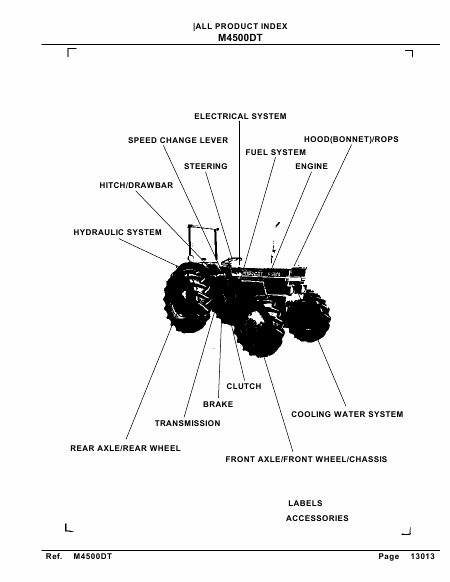 |ALL PRODUCT INDEX
M4500DT

ELECTRICAL SYSTEM

SPEED CHANGE LEVER

HOOD(BONNET)/ROPS

FUEL SYSTEM

STEERING

ENGINE

HITCH/DRAWBAR

HYDRAULIC SYSTEM

CLUTCH

BRAKE

COOLING WATER SYSTEM

TRANSMISSION

REAR AXLE/REAR WHEEL

FRONT AXLE/FRONT WHEEL/CHASSIS

LABELS

ACCESSORIES

Ref. M4500DT

Page 13013