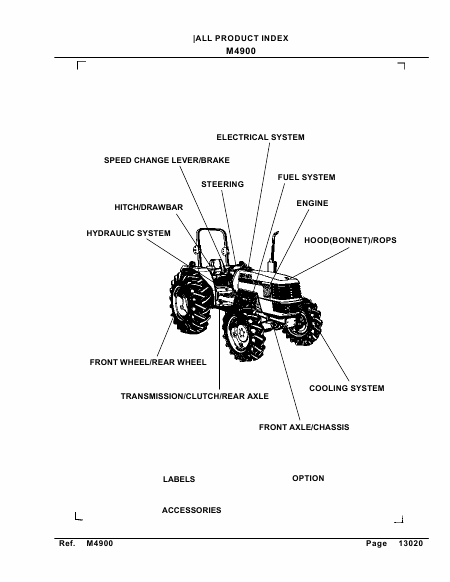 |ALL PRODUCT INDEX
M4900

ELECTRICAL SYSTEM

SPEED CHANGE LEVER/BRAKE

FUEL SYSTEM

STEERING

ENGINE

HITCH/DRAWBAR

HYDRAULIC SYSTEM

HOOD(BONNET)/ROPS

FRONT WHEEL/REAR WHEEL

COOLING SYSTEM

TRANSMISSION/CLUTCH/REAR AXLE

FRONT AXLE/CHASSIS

LABELS

OPTION

ACCESSORIES

Ref. M4900

Page 13020