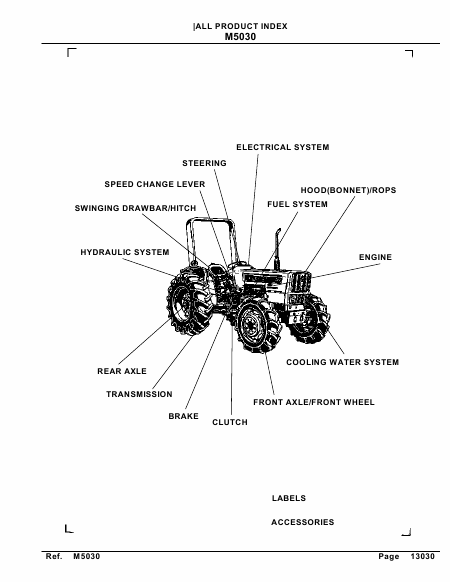 |ALL PRODUCT INDEX
M5030

ELECTRICAL SYSTEM
STEERING
SPEED CHANGE LEVER
HOOD(BONNET)/ROPS
SWINGING DRAWBAR/HITCH
FUEL SYSTEM
HYDRAULIC SYSTEM
ENGINE
COOLING WATER SYSTEM
REAR AXLE
TRANSMISSION
FRONT AXLE/FRONT WHEEL
BRAKE
CLUTCH

LABELS

ACCESSORIES

Ref. M5030 Page 13030