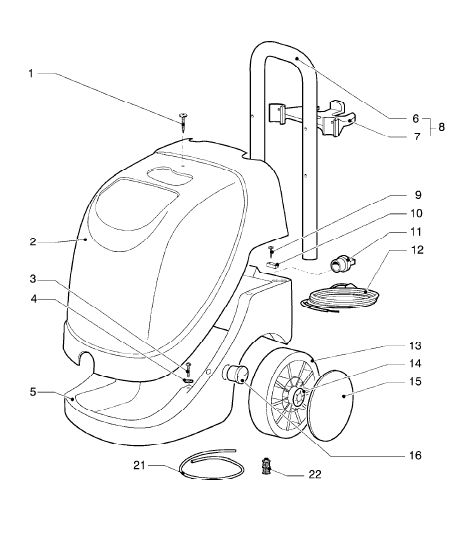 1
2
3
4
5
6
7
8
9
10
11
12
13
14
15
16
21
22