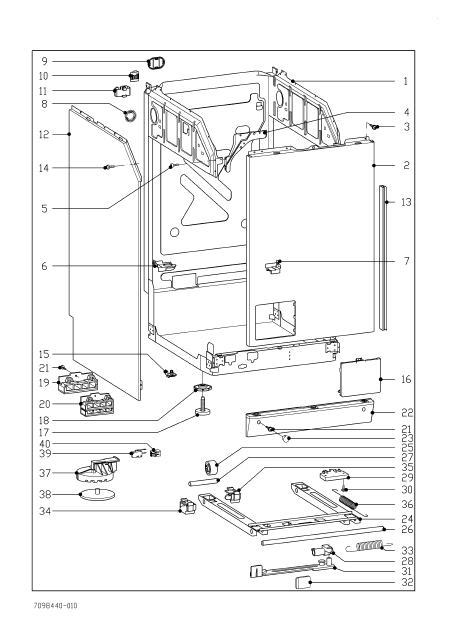 9
10
11
8
12
14
5
6
15
21
19
20
18
17
40
39
37
38
34
1
4
3
2
13
7
16
22
21
23
25
27
35
29
30
36
24
26
33
28
31
32

7098440-010