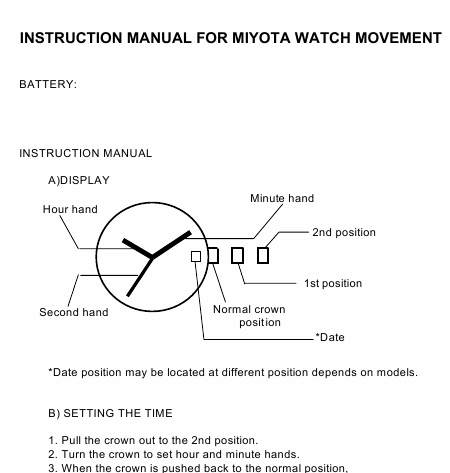 INSTRUCTION MANUAL FOR MIYOTA WATCH MOVEMENT

BATTERY:

INSTRUCTION MANUAL

A)DISPLAY

Hour hand

Minute hand

2nd position

1st position

Second hand

Normal crown position

*Date

*Date position may be located at different position depends on models.

B) SETTING THE TIME

1. Pull the crown out to the 2nd position.
2. Turn the crown to set hour and minute hands.
3. When the crown is pushed back to the normal position,