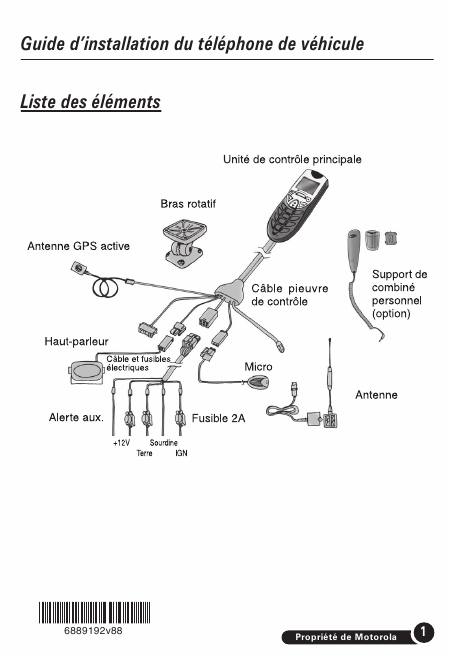 Guide d'installation du téléphone de véhicule

Liste des éléments

Unité de contrôle principale

Bras rotatif

Antenne GPS active

Câble pieuvre de contrôle

Support de combiné personnel (option)

Haut-parleur

Câble et fusibles électriques

Micro

Antenne

Alerte aux.

Fusible 2A

+12V

Sourdine

Terre

IGN

6889192v88

Propriété de Motorola

1