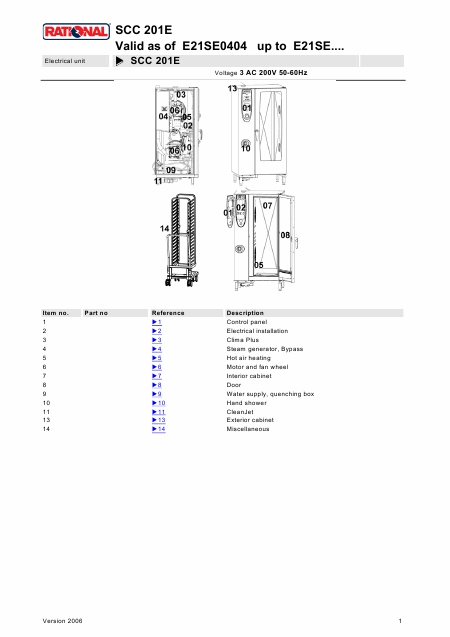 RATIONAL SCC 201E
Valid as of E21SE0404 up to E21SE....

Electrical unit ▶ SCC 201E

Voltage 3 AC 200V 50-60Hz

03
04 06 05
02
06 10
09
11
13
01
10
14
01 02 07
08
05

| Item no. | Part no | Reference | Description |
|---|---|---|---|
| 1 | | ▶ 1 | Control panel |
| 2 | | ▶ 2 | Electrical installation |
| 3 | | ▶ 3 | Clima Plus |
| 4 | | ▶ 4 | Steam generator, Bypass |
| 5 | | ▶ 5 | Hot air heating |
| 6 | | ▶ 6 | Motor and fan wheel |
| 7 | | ▶ 7 | Interior cabinet |
| 8 | | ▶ 8 | Door |
| 9 | | ▶ 9 | Water supply, quenching box |
| 10 | | ▶ 10 | Hand shower |
| 11 | | ▶ 11 | CleanJet |
| 13 | | ▶ 13 | Exterior cabinet |
| 14 | | ▶ 14 | Miscellaneous |

Version 2006 1