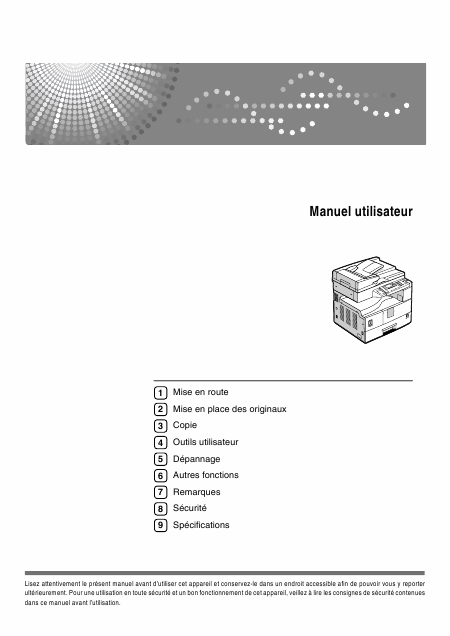 Manuel utilisateur

1 Mise en route
2 Mise en place des originaux
3 Copie
4 Outils utilisateur
5 Dépannage
6 Autres fonctions
7 Remarques
8 Sécurité
9 Spécifications

Lisez attentivement le présent manuel avant d'utiliser cet appareil et conservez-le dans un endroit accessible afin de pouvoir vous y reporter ultérieurement. Pour une utilisation en toute sécurité et un bon fonctionnement de cet appareil, veillez à lire les consignes de sécurité contenues dans ce manuel avant l'utilisation.