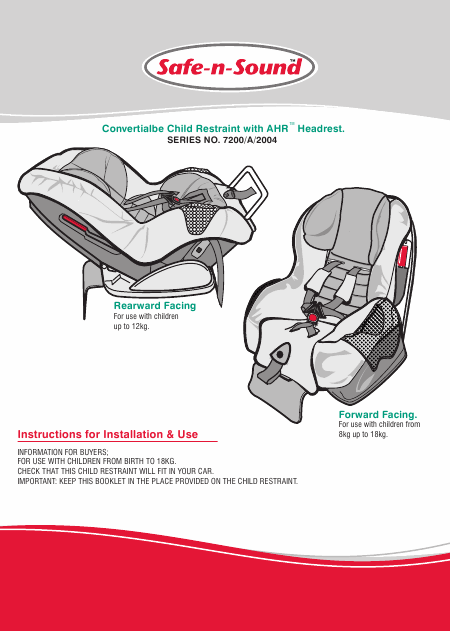 Safe-n-Sound™

Convertialbe Child Restraint with AHR™ Headrest.
SERIES NO. 7200/A/2004

Rearward Facing
For use with children up to 12kg.

Forward Facing.
For use with children from 8kg up to 18kg.

Instructions for Installation & Use

INFORMATION FOR BUYERS;
FOR USE WITH CHILDREN FROM BIRTH TO 18KG.
CHECK THAT THIS CHILD RESTRAINT WILL FIT IN YOUR CAR.
IMPORTANT: KEEP THIS BOOKLET IN THE PLACE PROVIDED ON THE CHILD RESTRAINT.