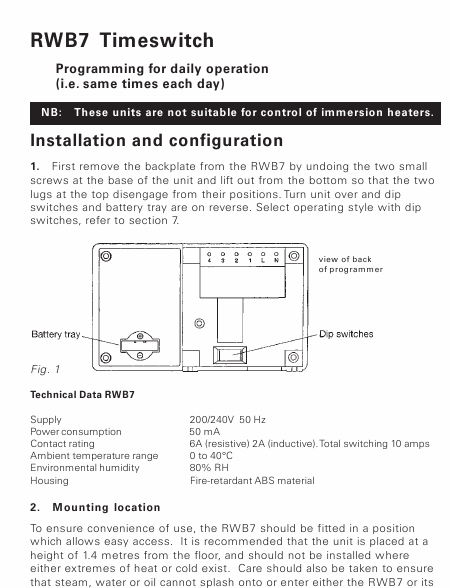 RWB7 Timeswitch

Programming for daily operation
(i.e. same times each day)

NB: These units are not suitable for control of immersion heaters.

Installation and configuration

1. First remove the backplate from the RWB7 by undoing the two small screws at the base of the unit and lift out from the bottom so that the two lugs at the top disengage from their positions. Turn unit over and dip switches and battery tray are on reverse. Select operating style with dip switches, refer to section 7.

4 3 2 1 L N

view of back of programmer

Battery tray

Dip switches

Fig. 1

Technical Data RWB7

| | |
|---|---|
| Supply | 200/240V 50 Hz |
| Power consumption | 50 mA |
| Contact rating | 6A (resistive) 2A (inductive). Total switching 10 amps |
| Ambient temperature range | 0 to 40°C |
| Environmental humidity | 80% RH |
| Housing | Fire-retardant ABS material |

2. Mounting location

To ensure convenience of use, the RWB7 should be fitted in a position which allows easy access. It is recommended that the unit is placed at a height of 1.4 metres from the floor, and should not be installed where either extremes of heat or cold exist. Care should also be taken to ensure that steam, water or oil cannot splash onto or enter either the RWB7 or its